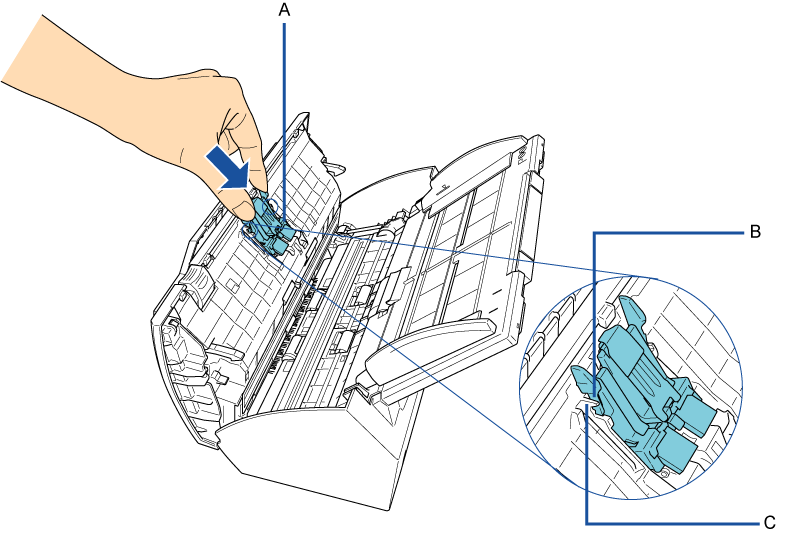 A
B
C