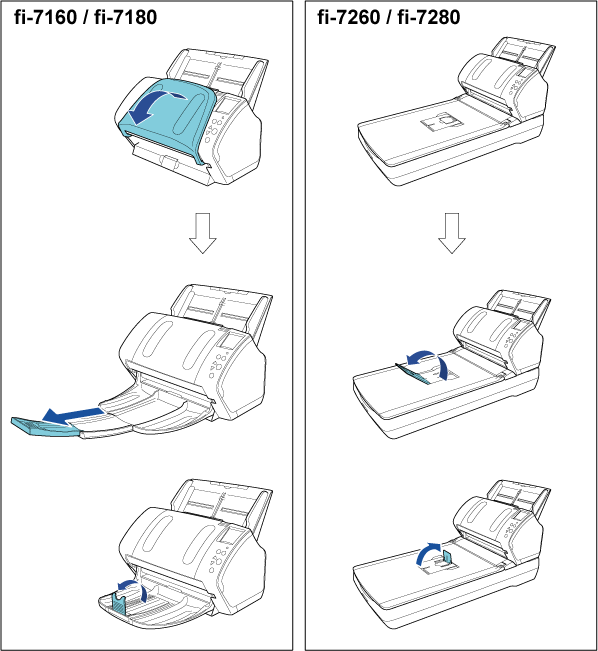 fi-7160 / fi-7180

fi-7260 / fi-7280