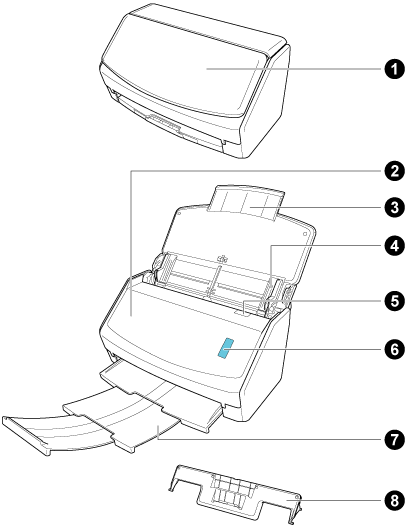 1
2
3
4
5
6
7
8