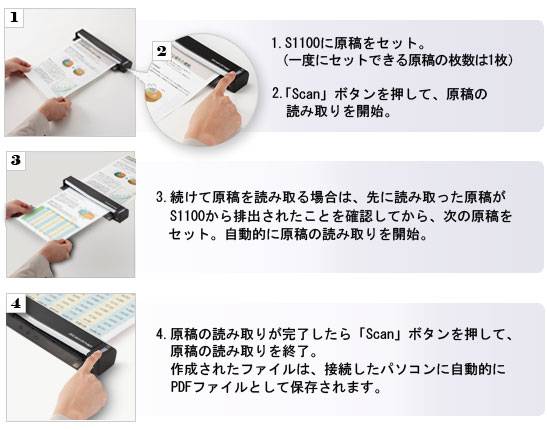 1

2

1. S1100に原稿をセット。
（一度にセットできる原稿の枚数は1枚）

2.「Scan」ボタンを押して、原稿の読み取りを開始。

3

3. 続けて原稿を読み取る場合は、先に読み取った原稿がS1100から排出されたことを確認してから、次の原稿をセット。自動的に原稿の読み取りを開始。

4

4. 原稿の読み取りが完了したら「Scan」ボタンを押して、原稿の読み取りを終了。
作成されたファイルは、接続したパソコンに自動的にPDFファイルとして保存されます。